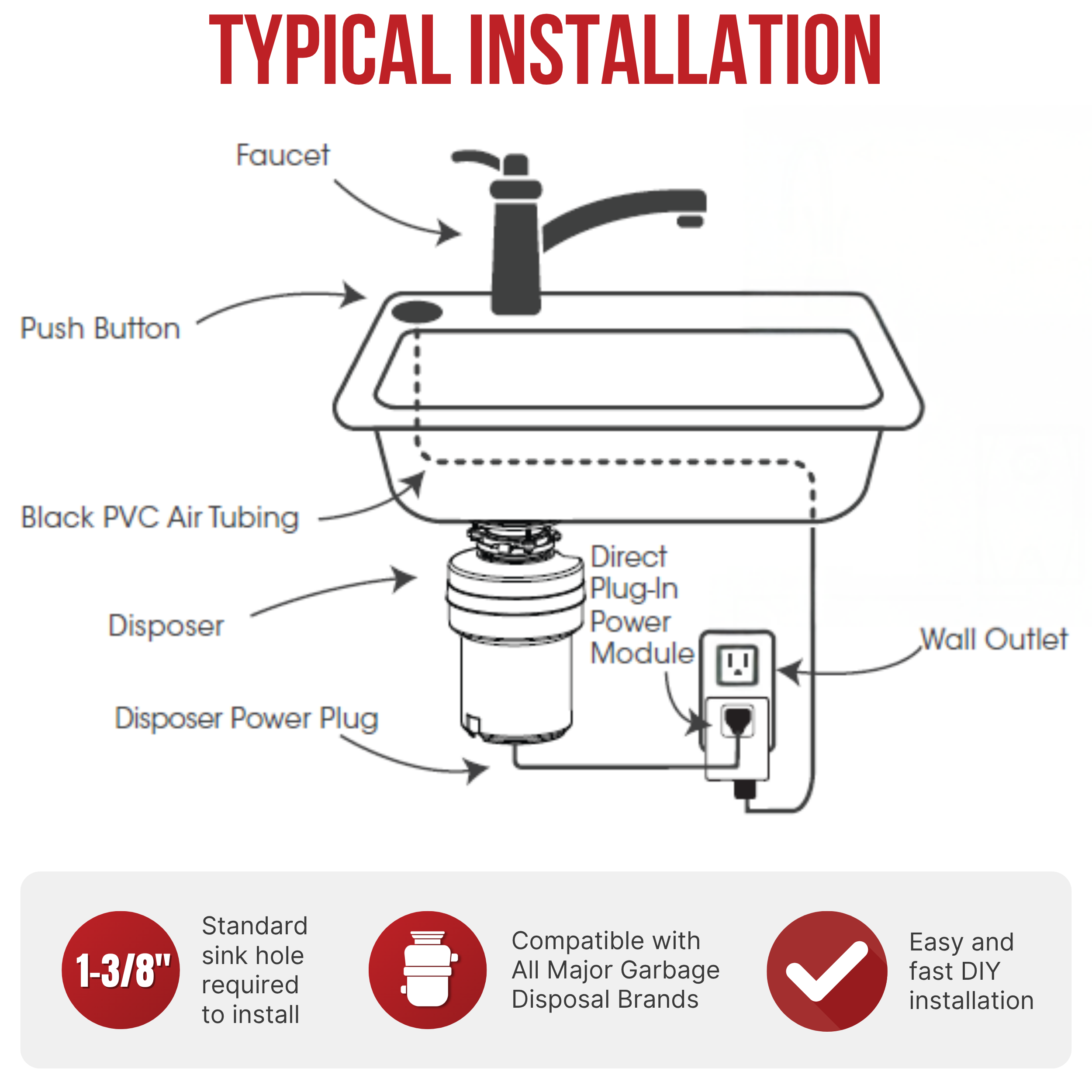 TYPICAL INSTALLATION

Faucet

Push Button

Black PVC Air Tubing

Disposer

Direct Plug-In Power Module

Wall Outlet

Disposer Power Plug

1-3/8"

Standard sink hole required to install

Compatible with All Major Garbage Disposal Brands

Easy and fast DIY installation