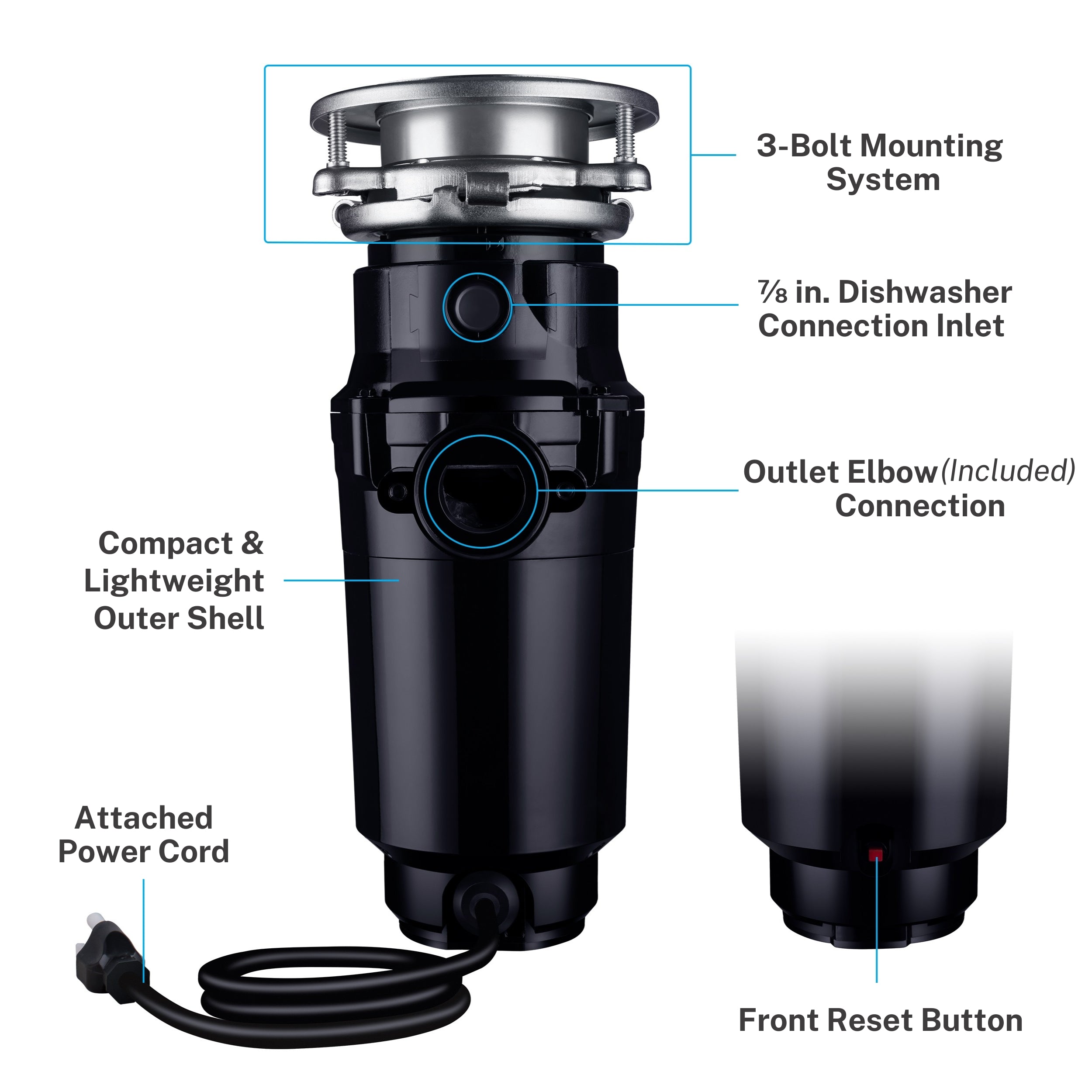 3-Bolt Mounting System

⅞ in. Dishwasher Connection Inlet

Outlet Elbow (Included) Connection

Compact & Lightweight Outer Shell

Attached Power Cord

Front Reset Button