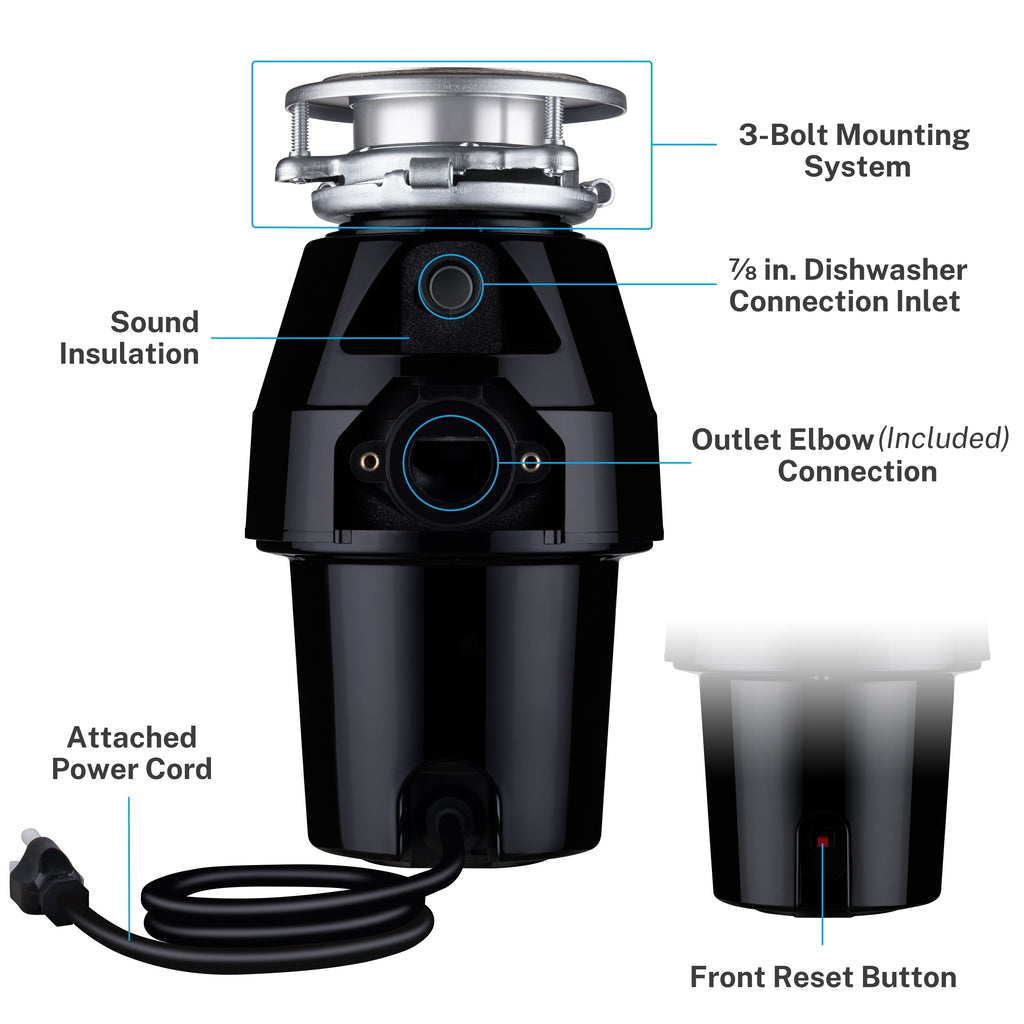 3-Bolt Mounting System

⅞ in. Dishwasher Connection Inlet

Sound Insulation

Outlet Elbow (Included) Connection

Attached Power Cord

Front Reset Button