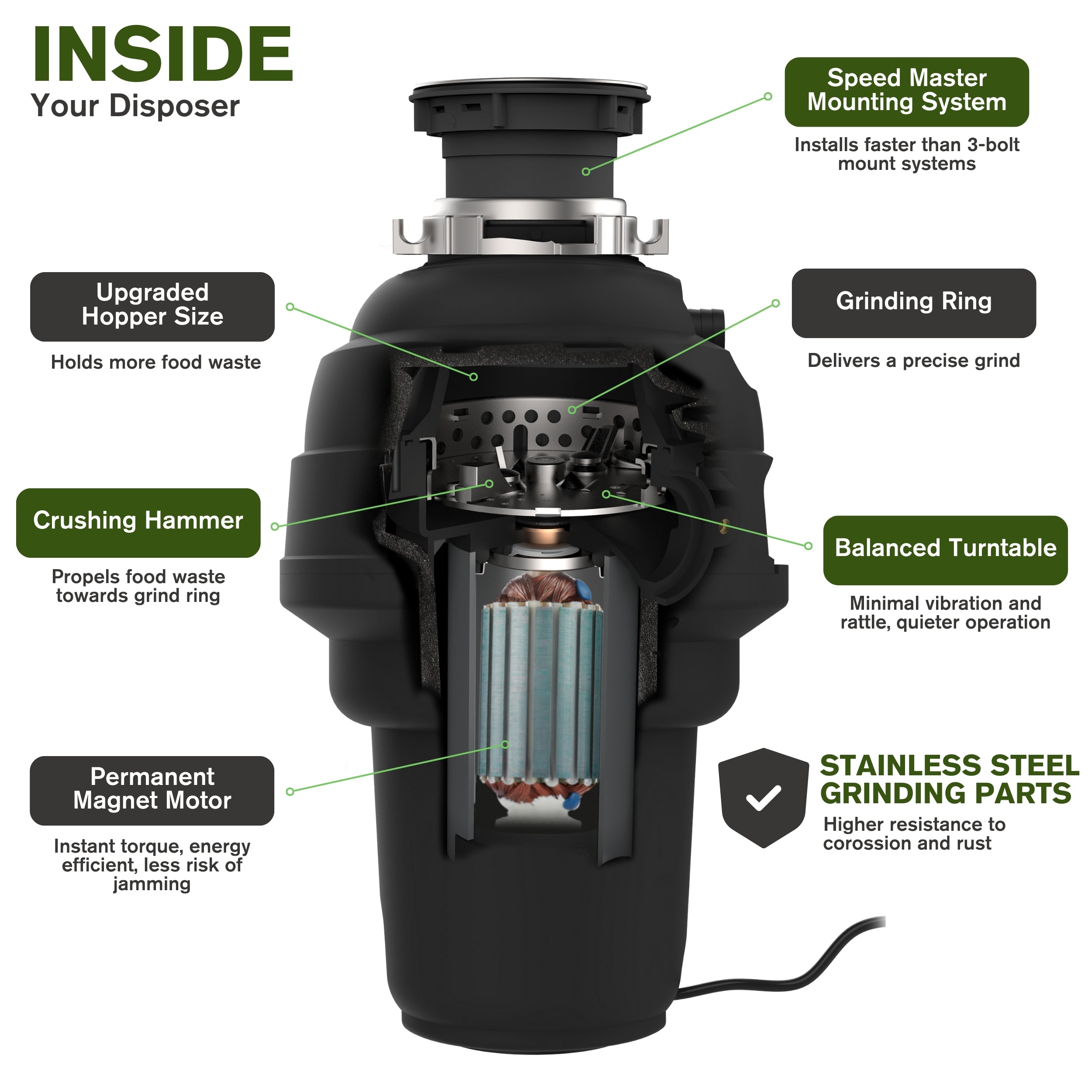 INSIDE
Your Disposer

Speed Master Mounting System

Installs faster than 3-bolt mount systems

Upgraded Hopper Size

Holds more food waste

Grinding Ring

Delivers a precise grind

Crushing Hammer

Propels food waste towards grind ring

Balanced Turntable

Minimal vibration and rattle, quieter operation

Permanent Magnet Motor

Instant torque, energy efficient, less risk of jamming

STAINLESS STEEL GRINDING PARTS

Higher resistance to corossion and rust