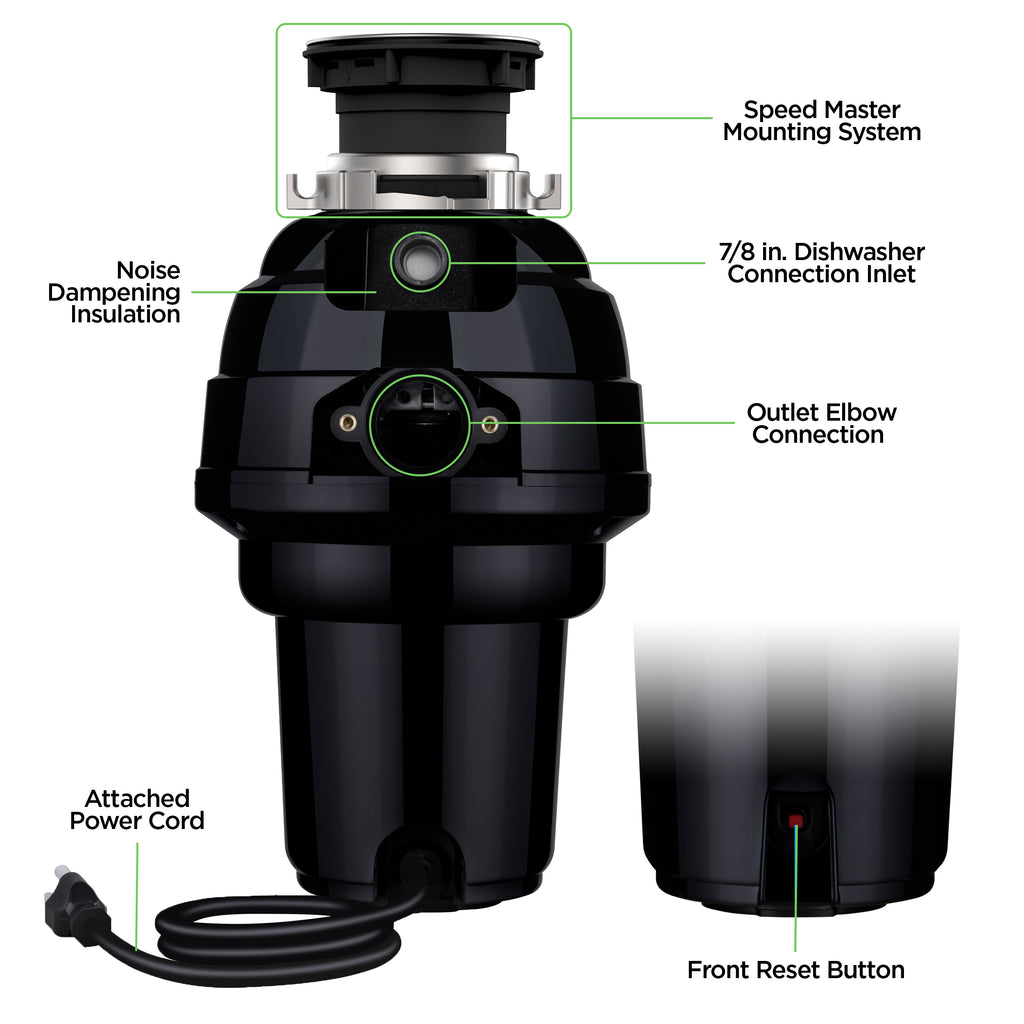 Speed Master Mounting System

Noise Dampening Insulation

7/8 in. Dishwasher Connection Inlet

Outlet Elbow Connection

Attached Power Cord

Front Reset Button