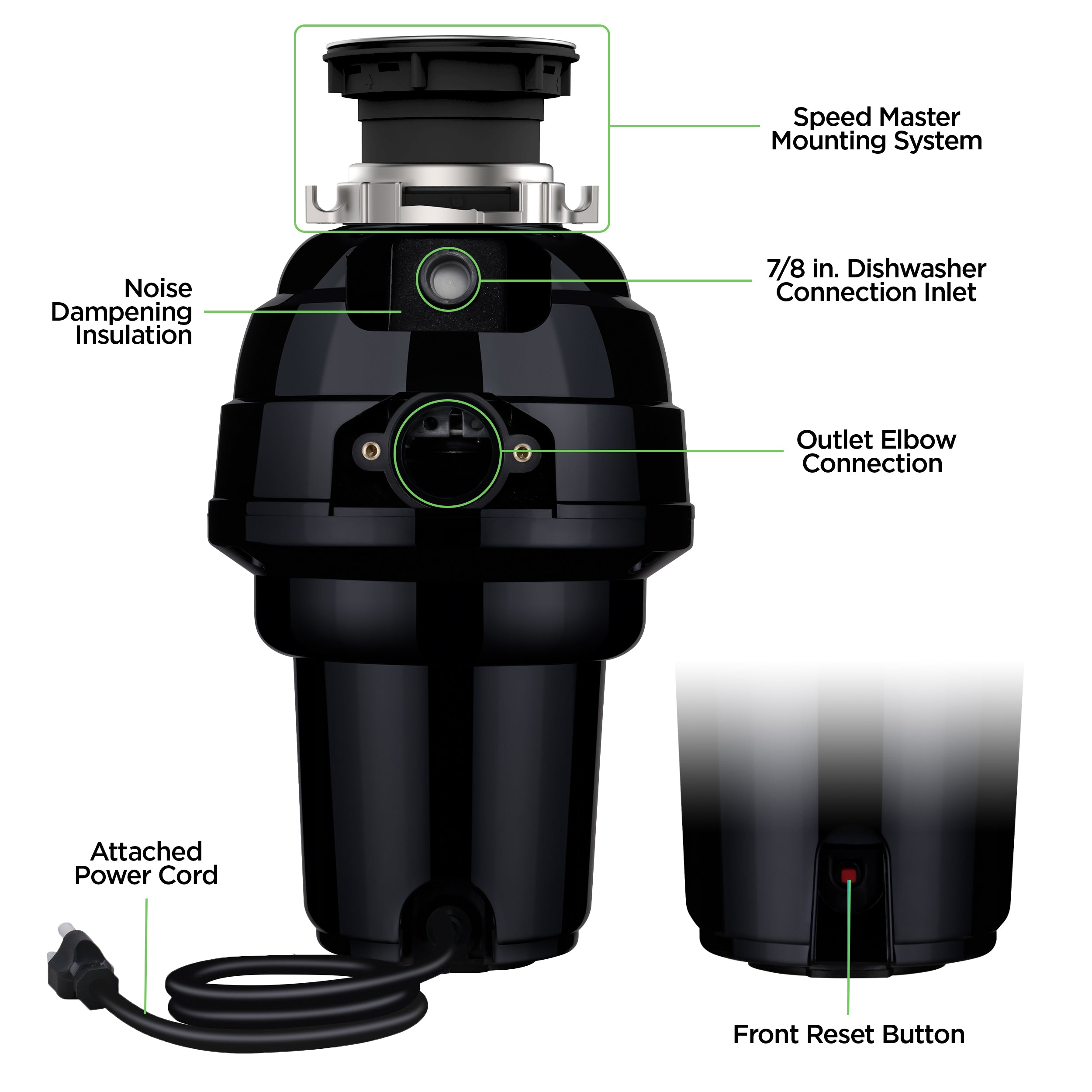 Speed Master Mounting System

Noise Dampening Insulation

7/8 in. Dishwasher Connection Inlet

Outlet Elbow Connection

Attached Power Cord

Front Reset Button