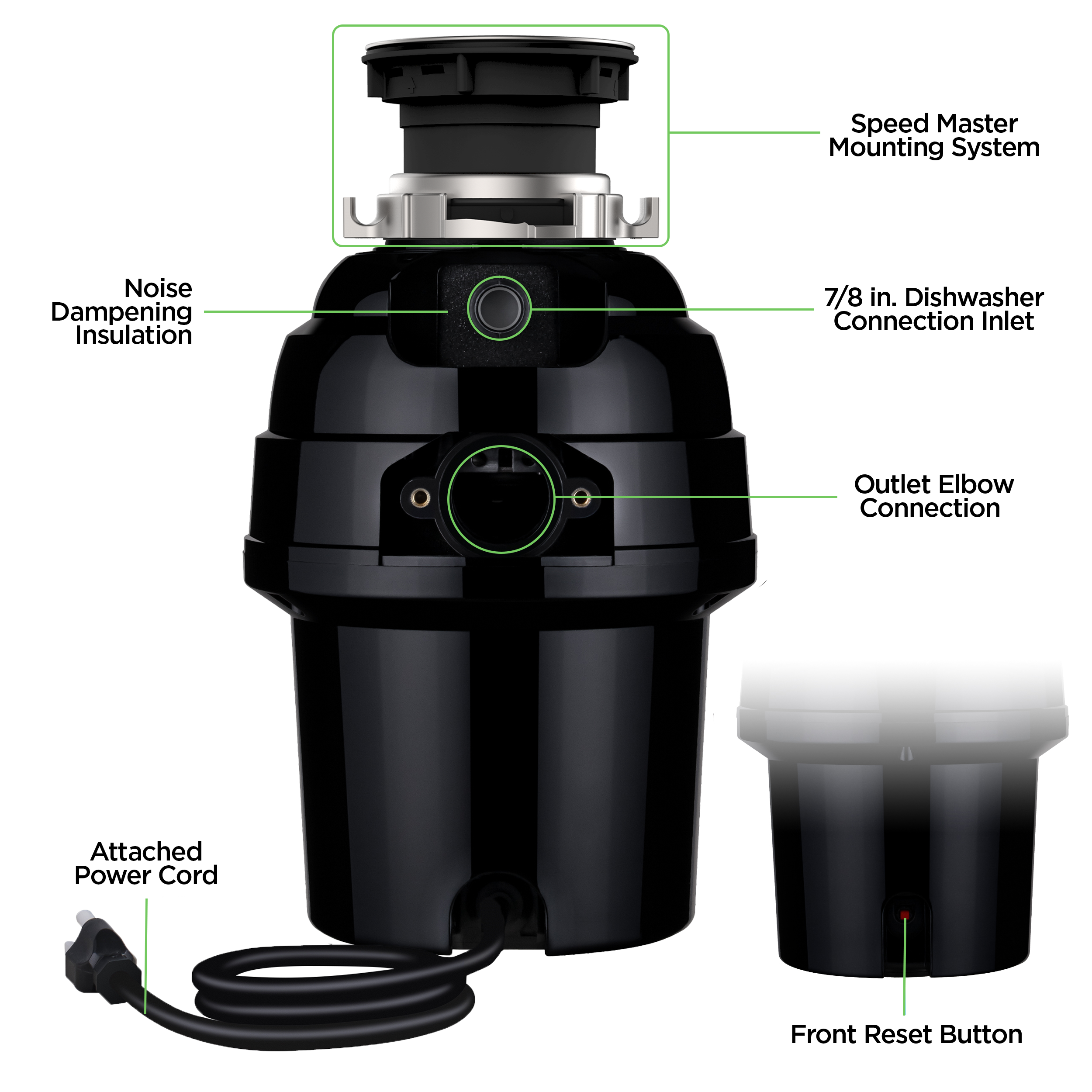 Speed Master Mounting System

Noise Dampening Insulation

7/8 in. Dishwasher Connection Inlet

Outlet Elbow Connection

Attached Power Cord

Front Reset Button